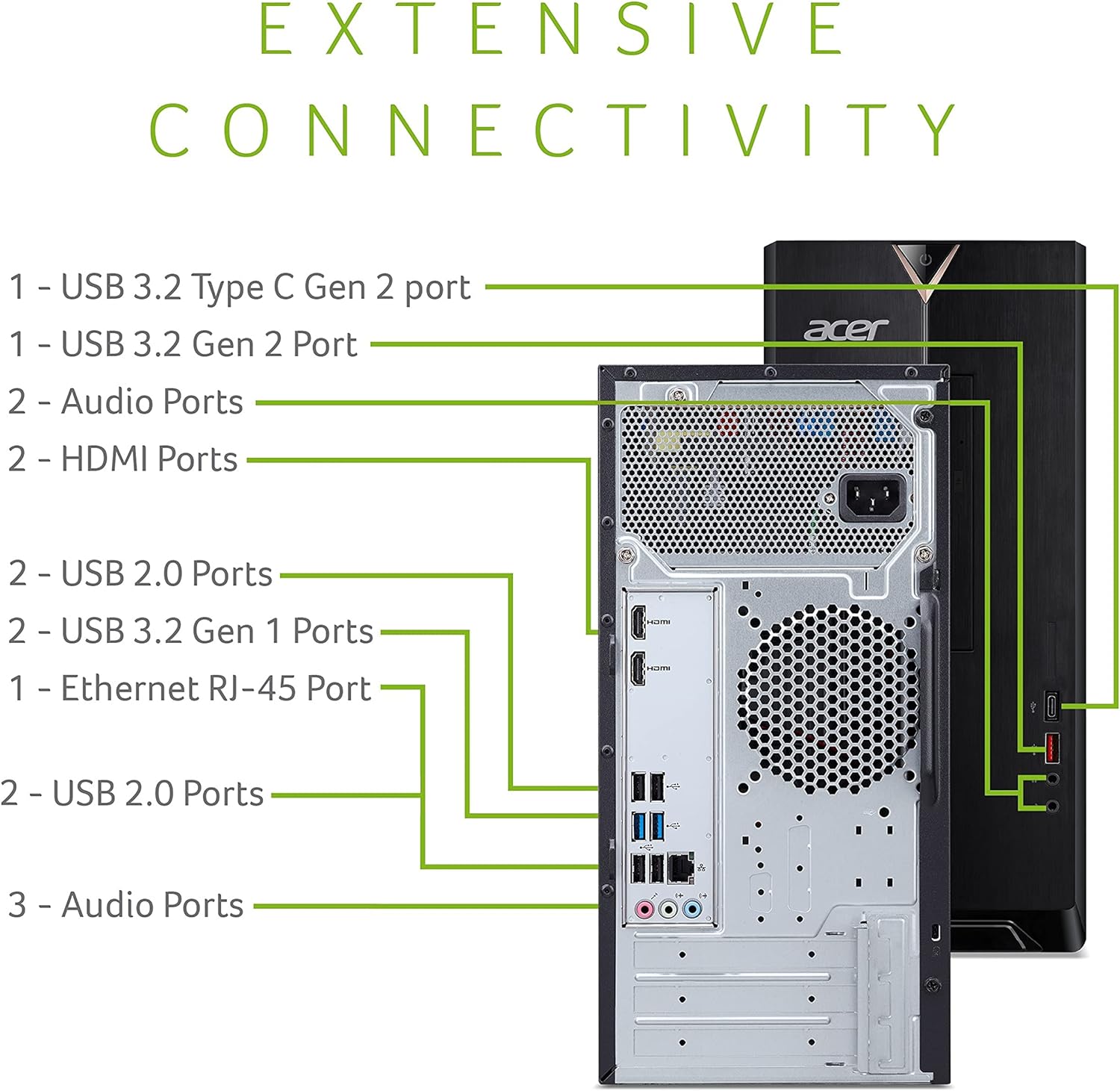 EXTENSIVE CONNECTIVITY

1 - USB 3.2 Type C Gen 2 port
1 - USB 3.2 Gen 2 Port
2 - Audio Ports
2 - HDMI Ports
2 - USB 2.0 Ports
2 - USB 3.2 Gen 1 Ports
1 - Ethernet RJ-45 Port
2 - USB 2.0 Ports
3 - Audio Ports

acer

HDMI
HDMI